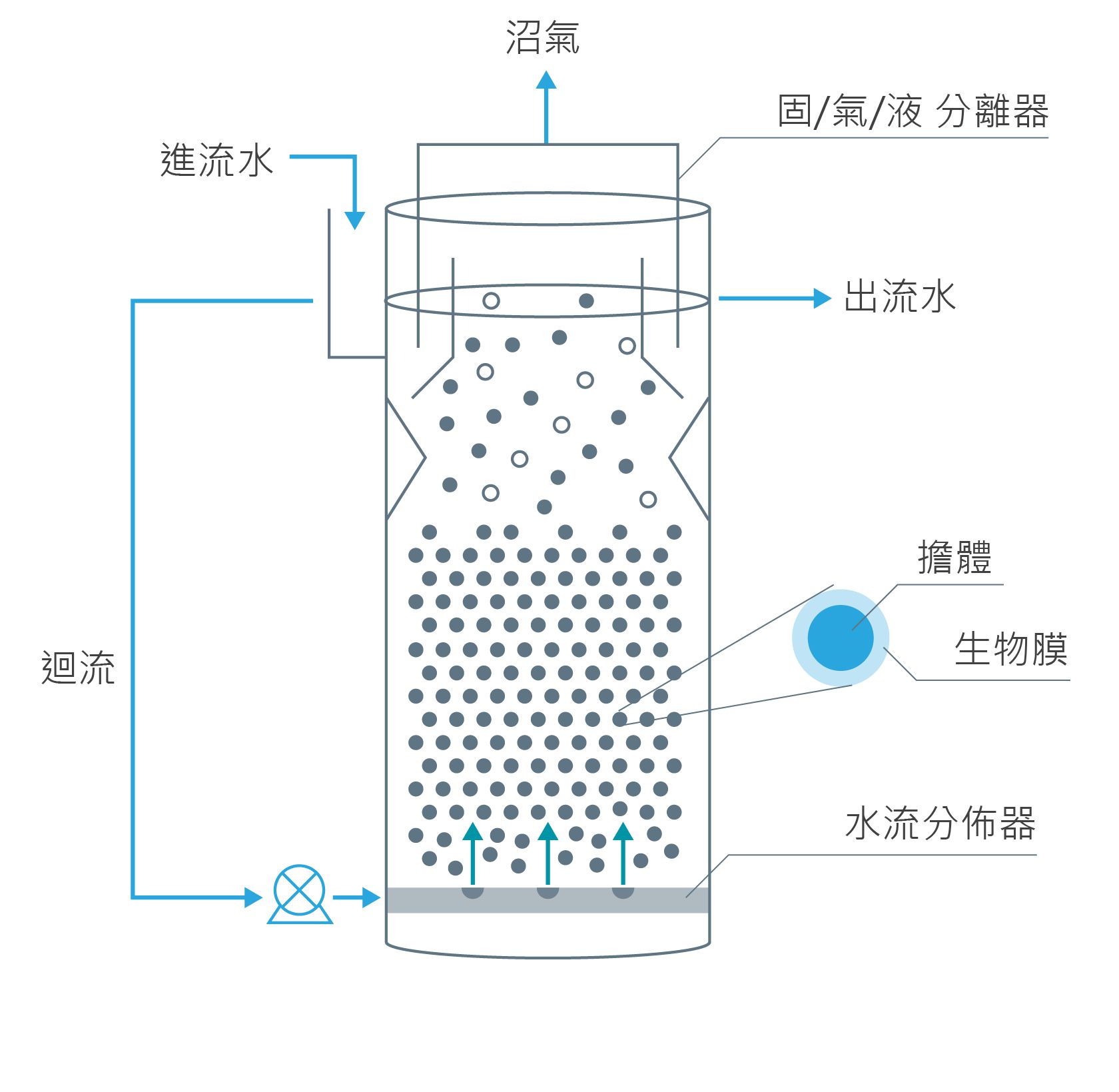 沼氣

固/氣/液 分離器

進流水

出流水

擔體

生物膜

迴流

水流分佈器