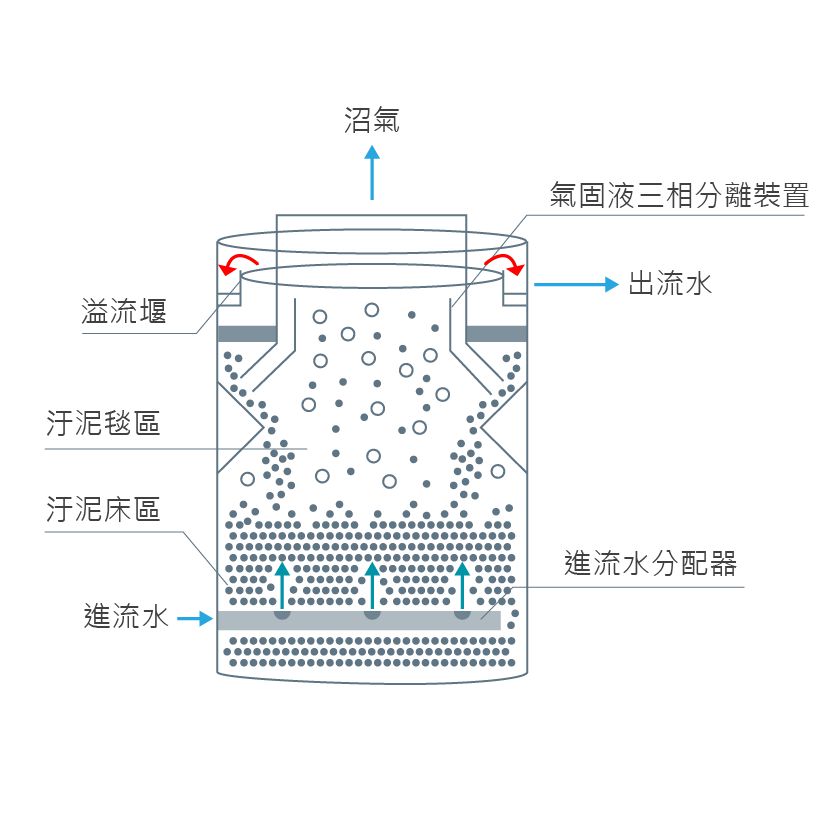 沼氣

氣固液三相分離裝置

出流水

溢流堰

汙泥毯區

汙泥床區

進流水分配器

進流水