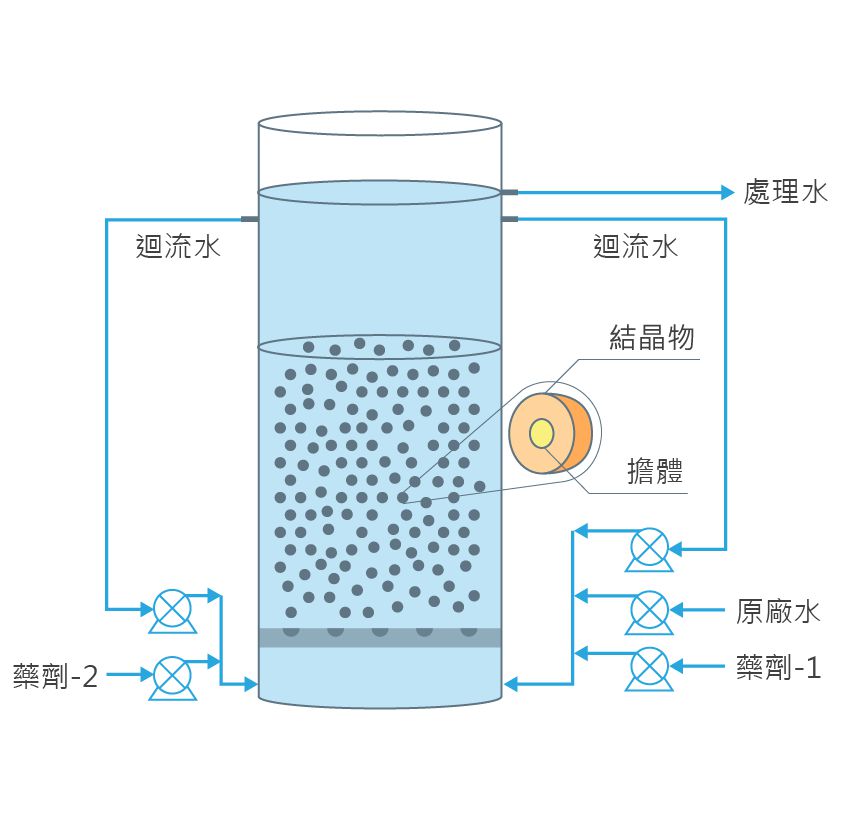 處理水
迴流水
迴流水
結晶物
擔體
原廠水
藥劑-2
藥劑-1